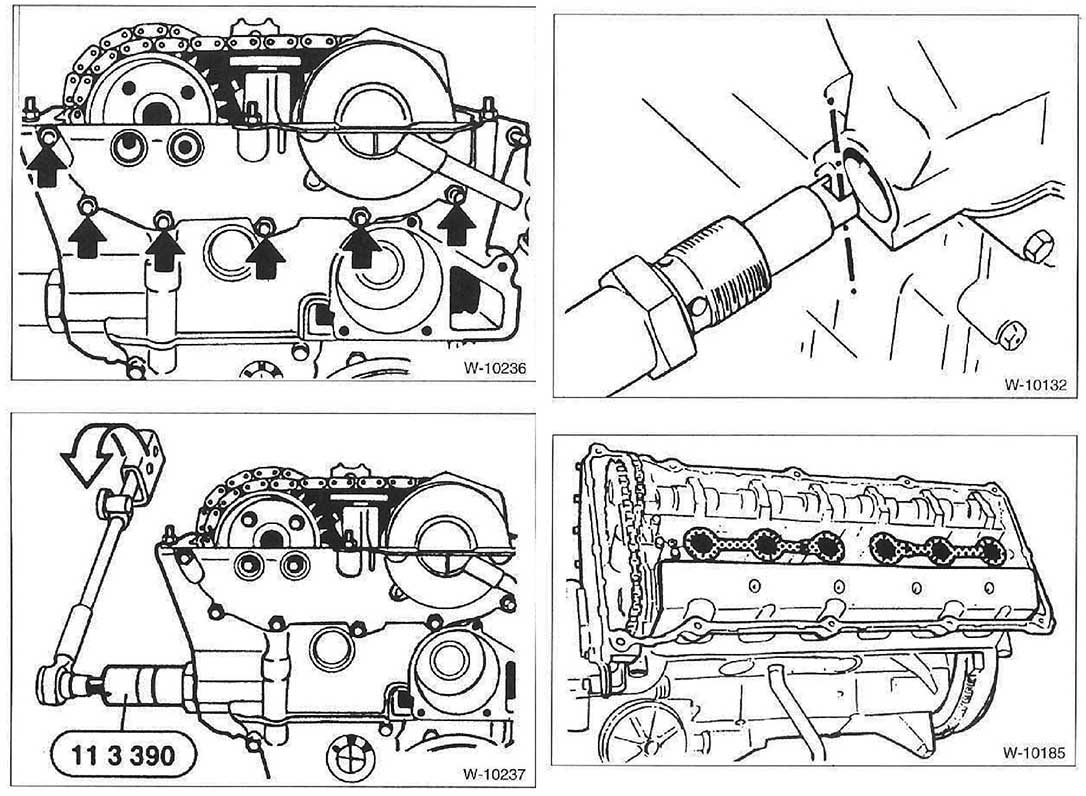 W-10236

W-10132

11 3 390

W-10237

W-10185