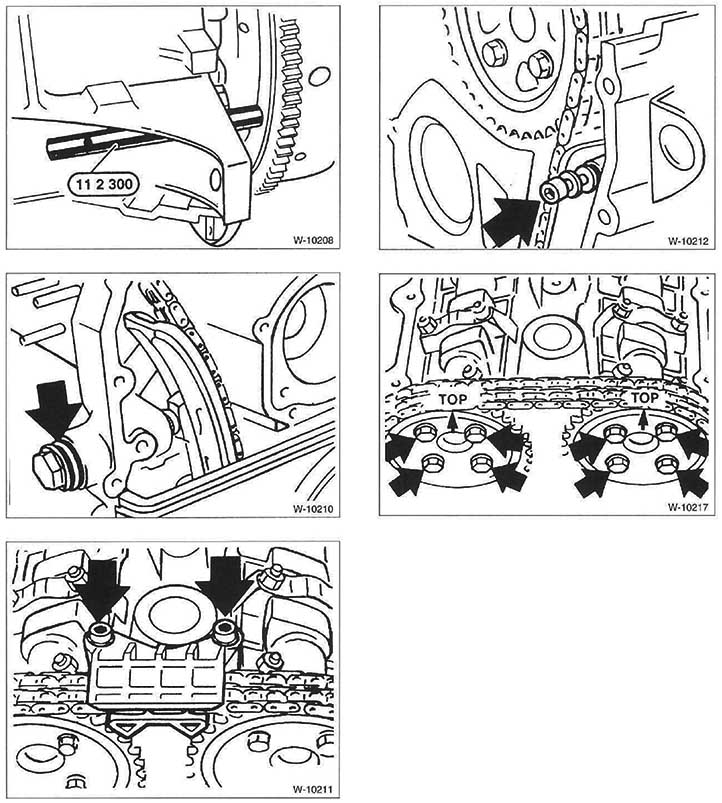 11 2 300

W-10208

W-10212

W-10210

TOP

TOP

W-10217

W-10211