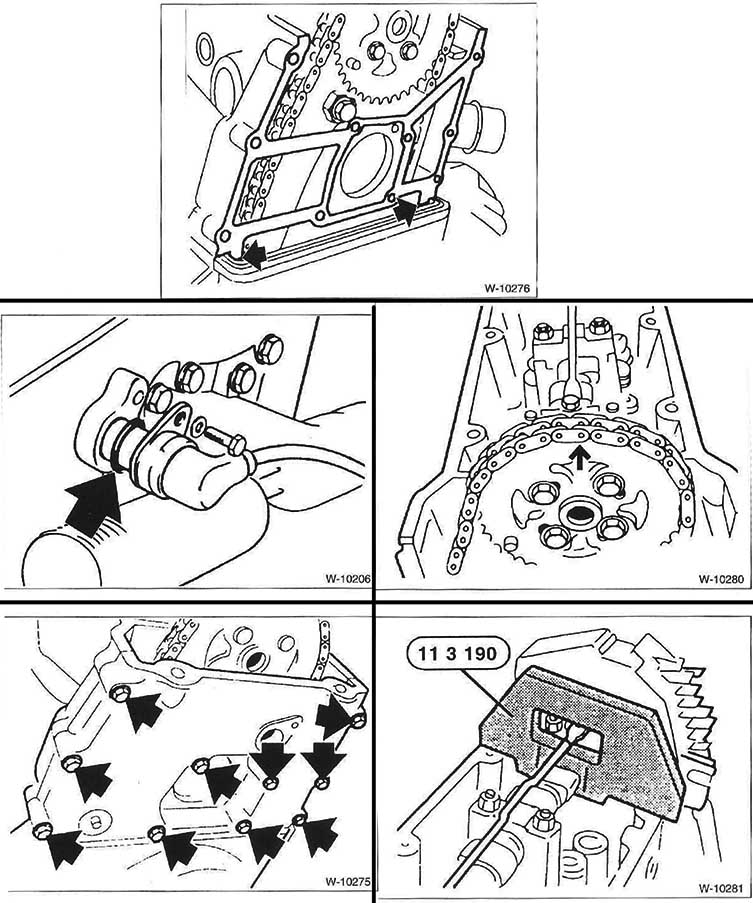 W-10276

W-10206

W-10280

W-10275

11 3 190

W-10281