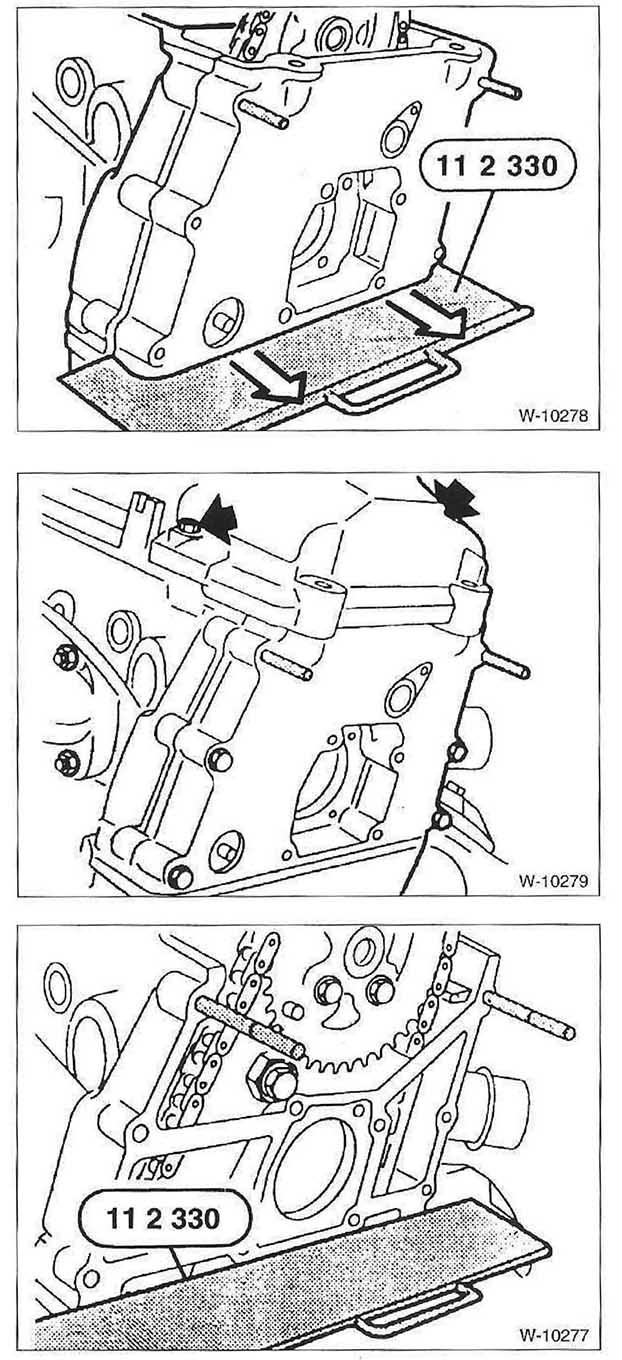 11 2 330

W-10278

W-10279

11 2 330

W-10277