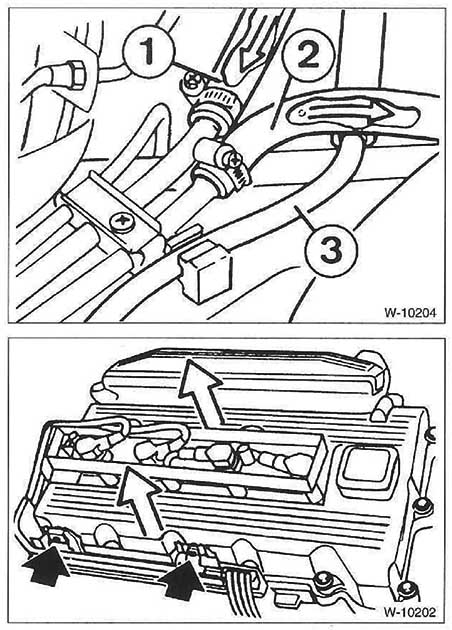 1
2
3
W-10204

W-10202