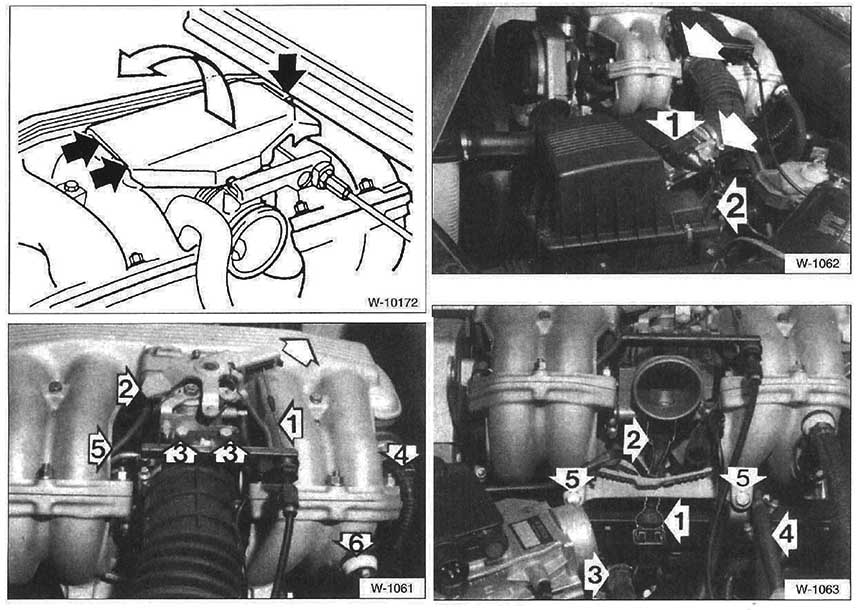 W-10172

1
2
W-1062

2
1
5
3
3
4
6
W-1061

2
5
5
1
4
3
W-1063