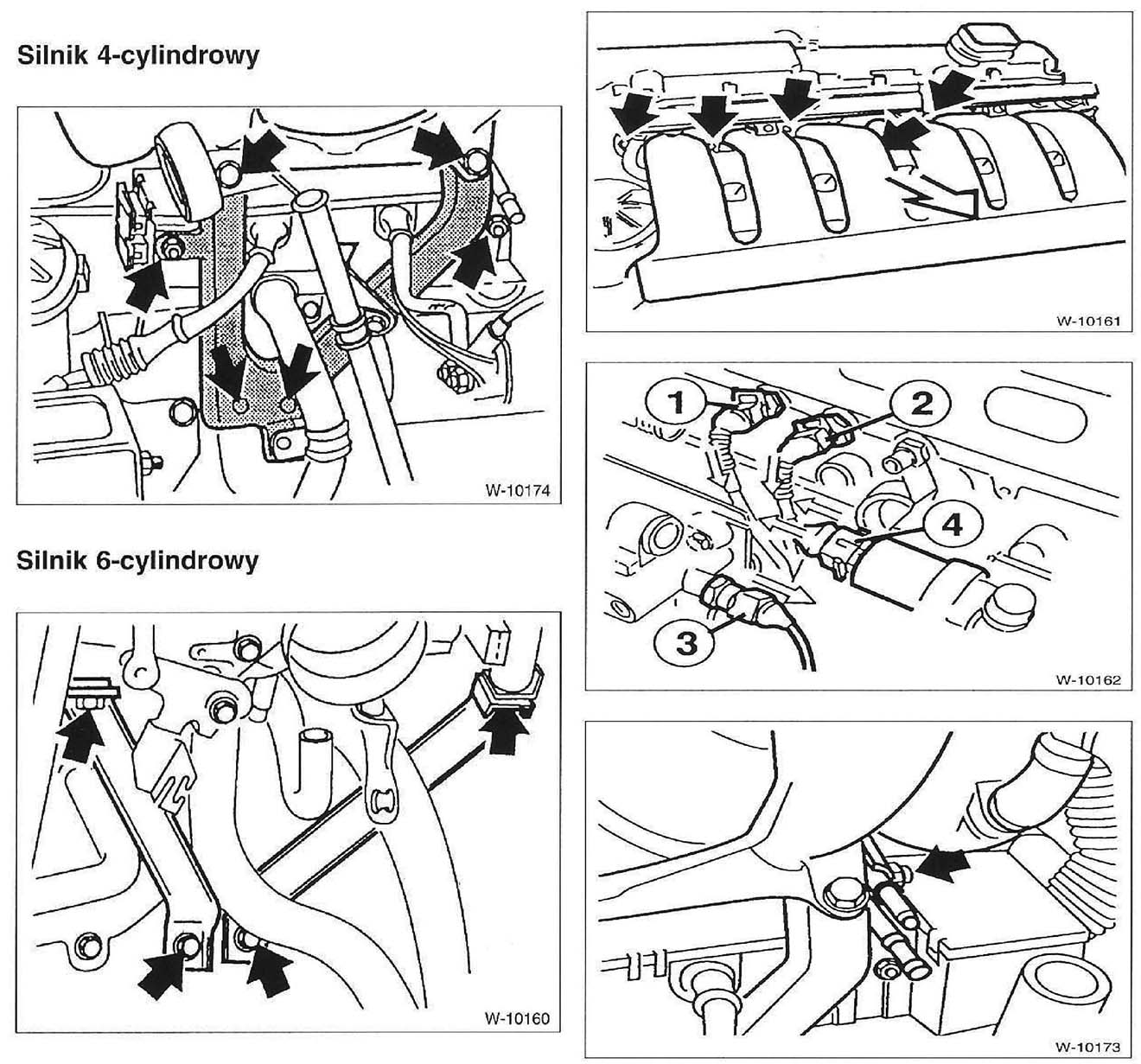 Silnik 4-cylindrowy

W-10174

Silnik 6-cylindrowy

W-10160

W-10161

1

2

4

3

W-10162

W-10173