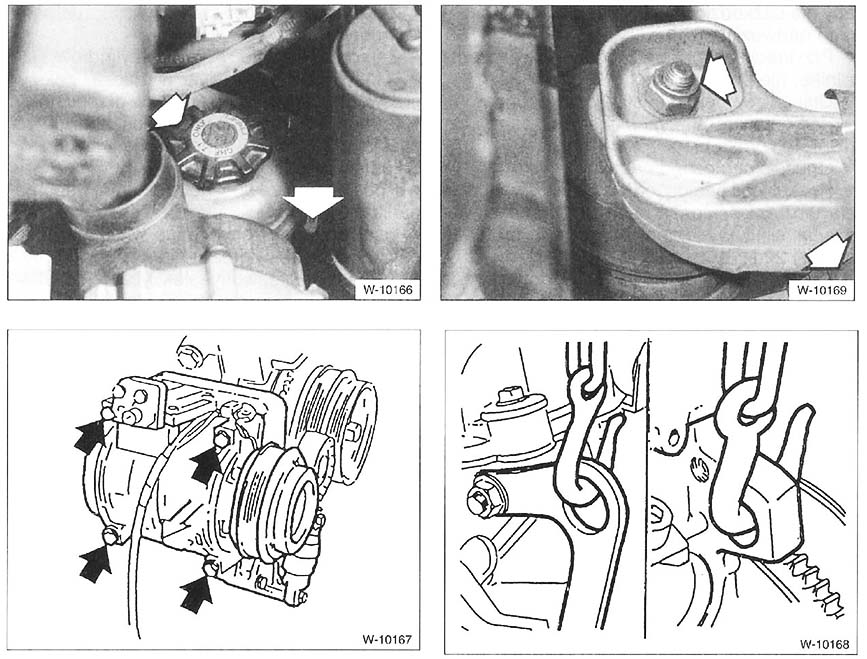 W-10166

W-10169

W-10167

W-10168