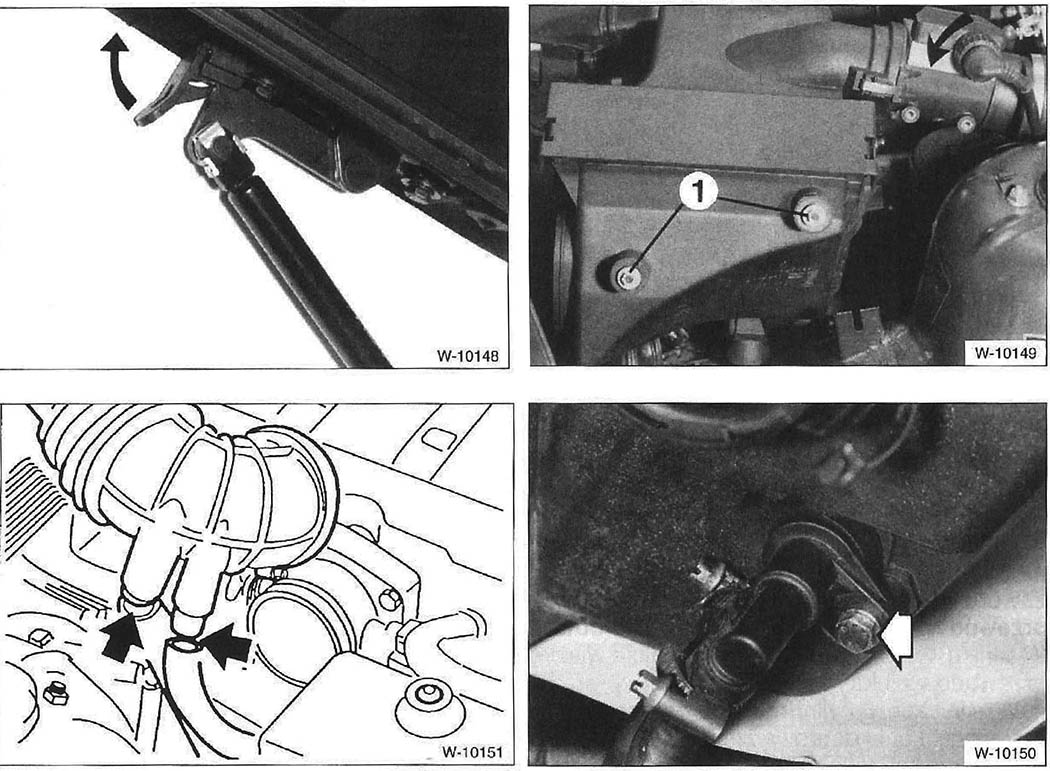 W-10148

1

W-10149

W-10151

W-10150